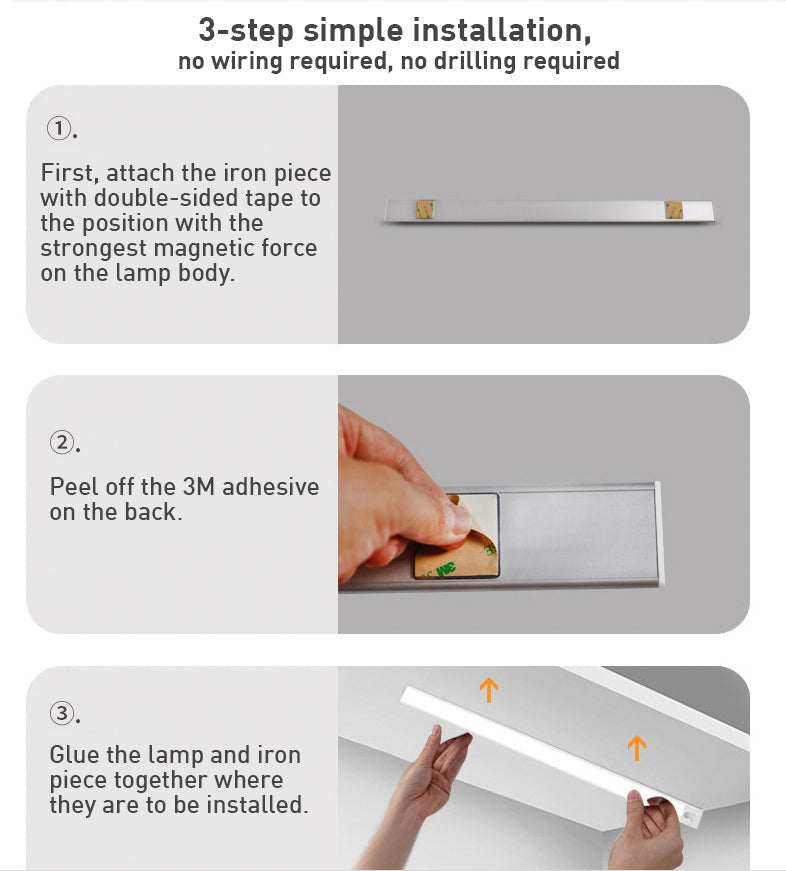 3-step simple installation,
no wiring required, no drilling required

①.

First, attach the iron piece with double-sided tape to the position with the strongest magnetic force on the lamp body.

②.

Peel off the 3M adhesive on the back.

3M

③.

Glue the lamp and iron piece together where they are to be installed.